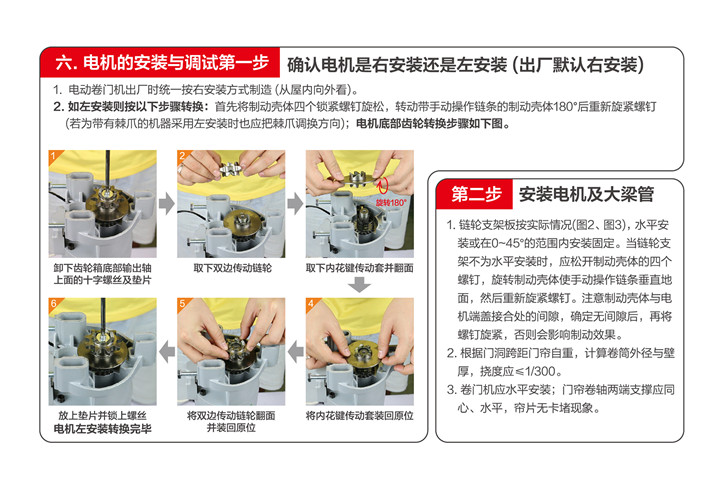 六. 电机的安装与调试第一步 确认电机是右安装还是左安装（出厂默认右安装）

1. 电动卷门机出厂时统一按右安装方式制造（从屋内向外看）。
2. 如左安装则按以下步骤转换：首先将制动壳体四个锁紧螺钉旋松，转动带手动操作链条的制动壳体180°后重新旋紧螺钉（若为带有棘爪的机器采用左安装时也应把棘爪调换方向）；电机底部齿轮转换步骤如下图。

1
卸下齿轮箱底部输出轴上面的十字螺丝及垫片

2
取下双边传动链轮

3
旋转180°
取下内花键传动套并翻面

4
将内花键传动套装回原位

5
将双边传动链轮翻面并装回原位

6
放上垫片并锁上螺丝
电机左安装转换完毕

第二步 安装电机及大梁管

1. 链轮支架板按实际情况(图2、图3)，水平安装或在0~45°的范围内安装固定。当链轮支架不为水平安装时，应松开制动壳体的四个螺钉，旋转制动壳体使手动操作链条垂直地面，然后重新旋紧螺钉。注意制动壳体与电机端盖接合处的间隙，确定无间隙后，再将螺钉旋紧，否则会影响制动效果。
2. 根据门洞跨距门帘自重，计算卷筒外径与壁厚，挠度应≤1/300。
3. 卷门机应水平安装；门帘卷轴两端支撑应同心、水平，帘片无卡堵现象。